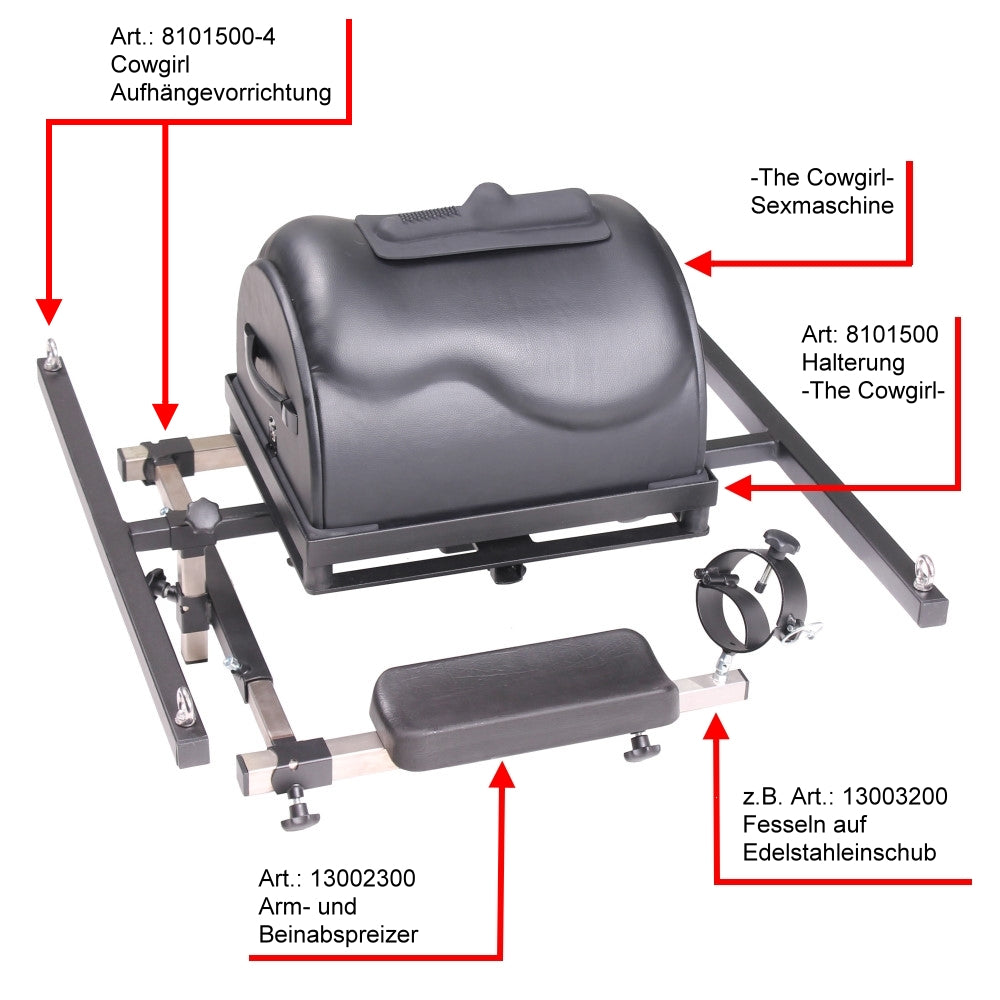 Art.: 8101500-4
Cowgirl
Aufhängevorrichtung

-The Cowgirl-
Sexmaschine

Art: 8101500
Halterung
-The Cowgirl-

z.B. Art.: 13003200
Fesseln auf
Edelstahleinschub

Art.: 13002300
Arm- und
Beinabspreizer