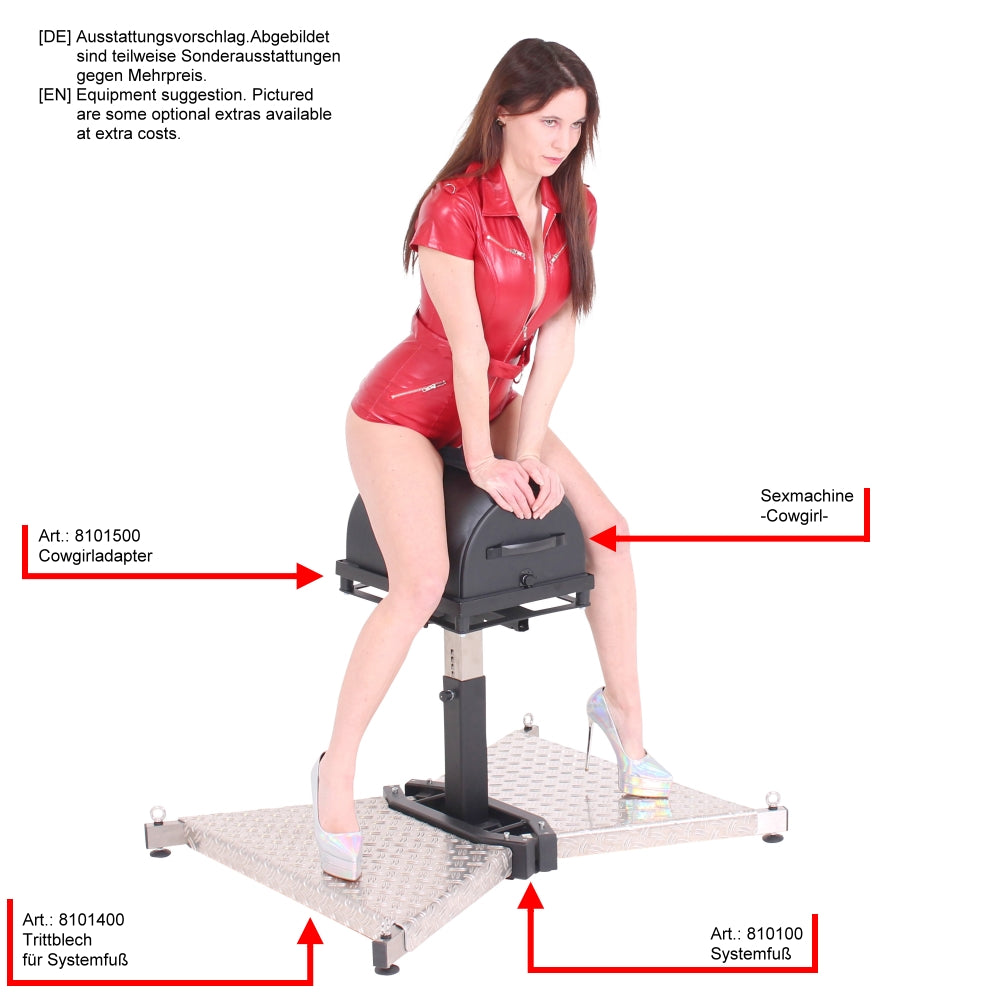 [DE] Ausstattungsvorschlag.Abgebildet sind teilweise Sonderausstattungen gegen Mehrpreis.
[EN] Equipment suggestion. Pictured are some optional extras available at extra costs.

Sexmachine -Cowgirl-

Art.: 8101500
Cowgirladapter

Art.: 8101400
Trittblech
für Systemfuß

Art.: 810100
Systemfuß