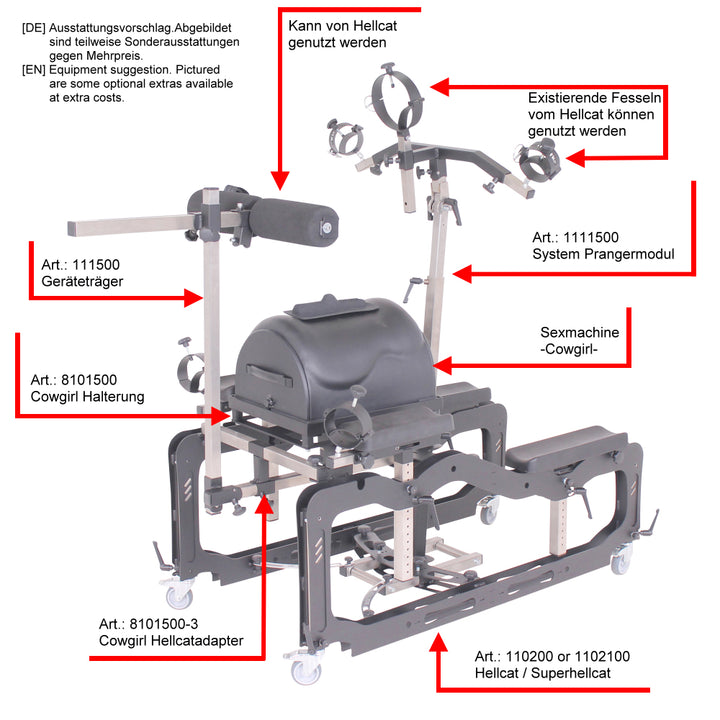 [DE] Ausstattungsvorschlag.Abgebildet sind teilweise Sonderausstattungen gegen Mehrpreis.
[EN] Equipment suggestion. Pictured are some optional extras available at extra costs.

Kann von Hellcat genutzt werden

Existierende Fesseln vom Hellcat können genutzt werden

Art.: 1111500
System Prangermodul

Art.: 111500
Geräteträger

Sexmachine
-Cowgirl-

Art.: 8101500
Cowgirl Halterung

Art.: 8101500-3
Cowgirl Hellcatadapter

Art.: 110200 or 1102100
Hellcat / Superhellcat