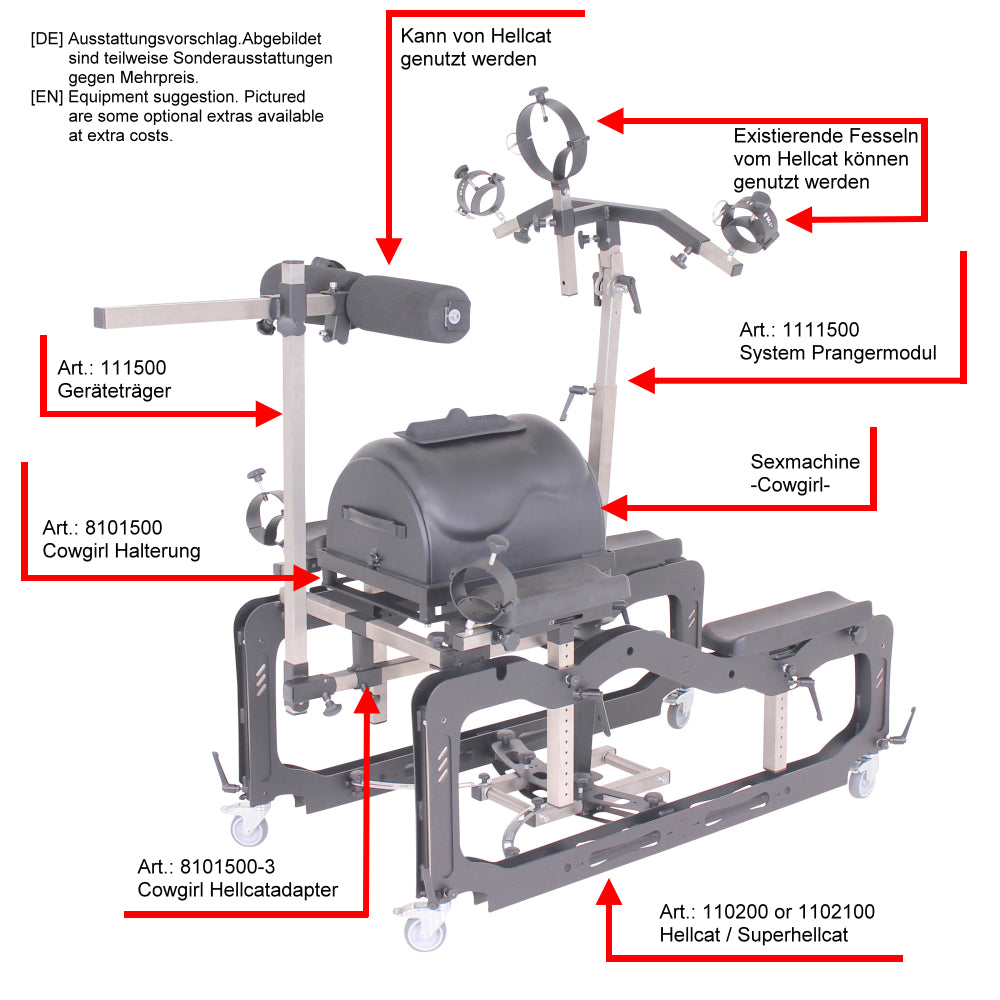 [DE] Ausstattungsvorschlag.Abgebildet sind teilweise Sonderausstattungen gegen Mehrpreis.
[EN] Equipment suggestion. Pictured are some optional extras available at extra costs.

Kann von Hellcat genutzt werden

Existierende Fesseln vom Hellcat können genutzt werden

Art.: 1111500
System Prangermodul

Art.: 111500
Geräteträger

Sexmachine
-Cowgirl-

Art.: 8101500
Cowgirl Halterung

Art.: 8101500-3
Cowgirl Hellcatadapter

Art.: 110200 or 1102100
Hellcat / Superhellcat